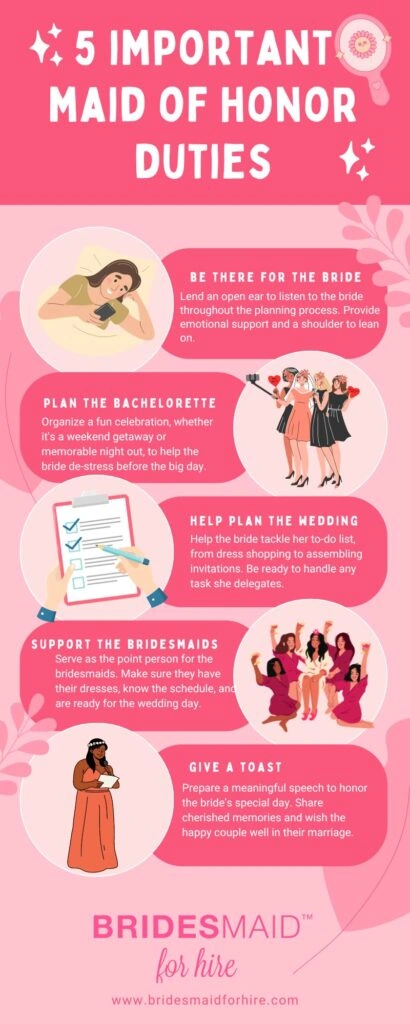 5 IMPORTANT MAID OF HONOR DUTIES

BE THERE FOR THE BRIDE
Lend an open ear to listen to the bride throughout the planning process. Provide emotional support and a shoulder to lean on.

PLAN THE BACHELORETTE
Organize a fun celebration, whether it's a weekend getaway or memorable night out, to help the bride de-stress before the big day.

HELP PLAN THE WEDDING
Help the bride tackle her to-do list, from dress shopping to assembling invitations. Be ready to handle any task she delegates.

SUPPORT THE BRIDESMAIDS
Serve as the point person for the bridesmaids. Make sure they have their dresses, know the schedule, and are ready for the wedding day.

GIVE A TOAST
Prepare a meaningful speech to honor the bride's special day. Share cherished memories and wish the happy couple well in their marriage.

BRIDESMAID™
for hire

www.bridesmaidforhire.com